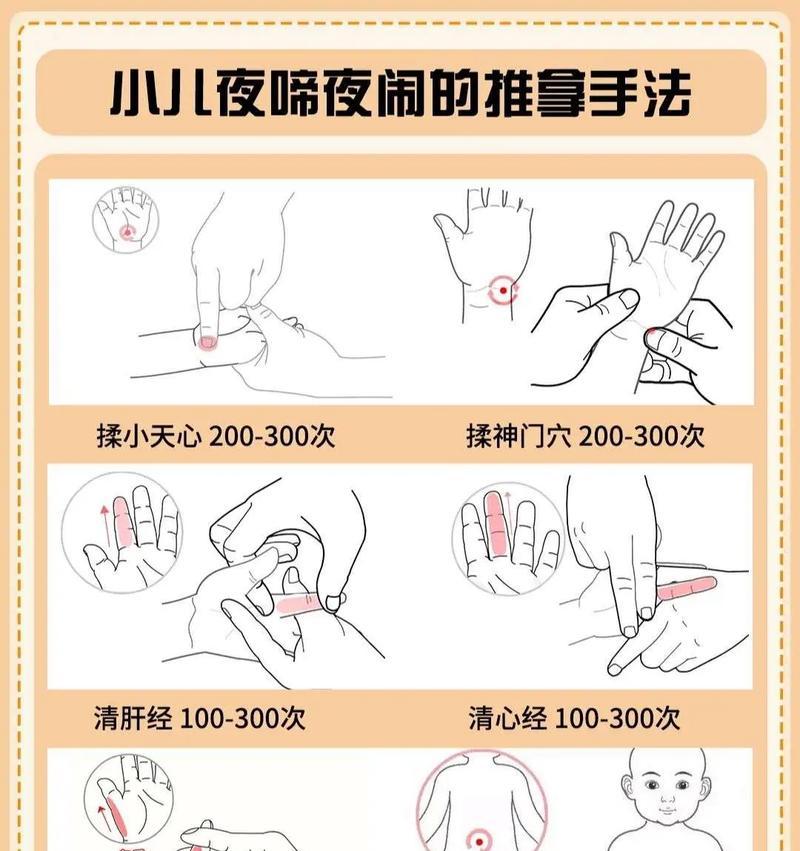 小儿夜啼夜闹的推拿手法

揉小天心 200-300次

揉神门穴 200-300次

清肝经 100-300次

清心经 100-300次