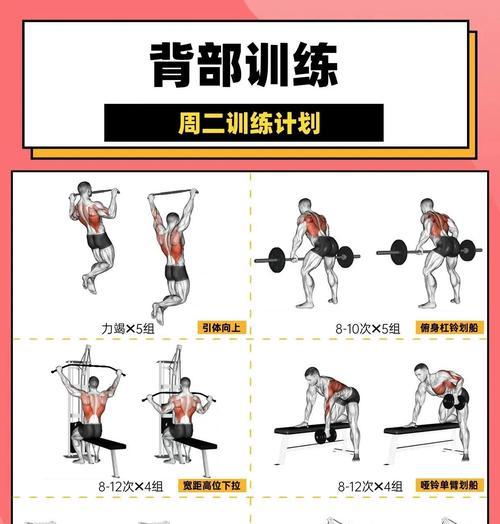 背部训练

周二训练计划

力竭×5组 引体向上

8-10次×5组 俯身杠铃划船

8-12次×4组 宽距高位下拉

8-12次×4组 哑铃单臂划船