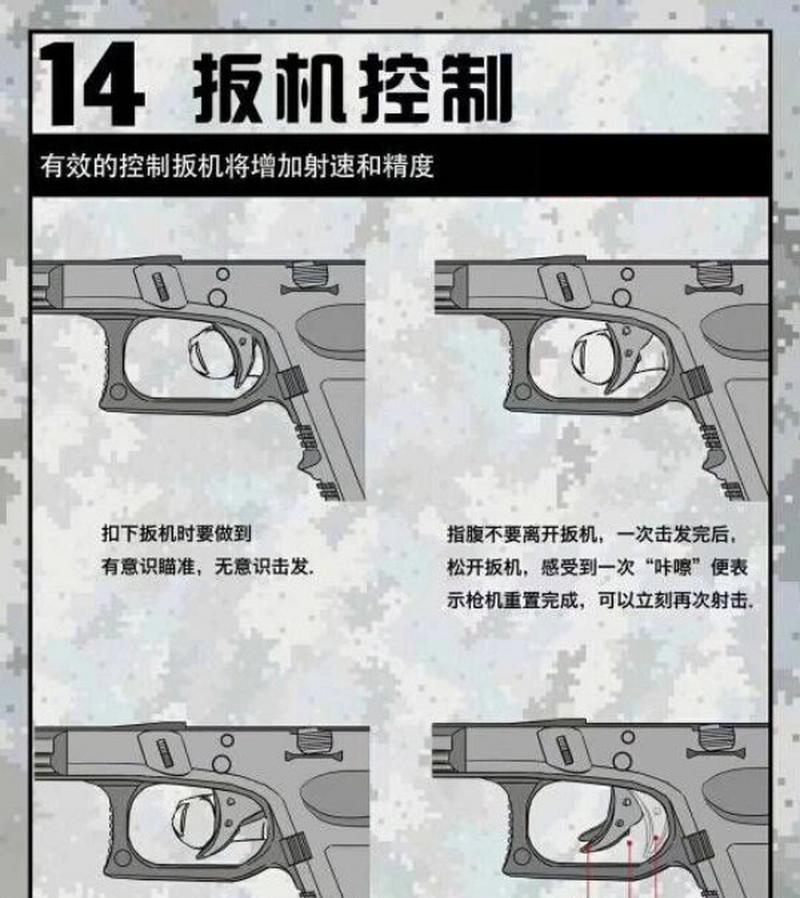 14 扳机控制

有效的控制扳机将增加射速和精度

扣下扳机时要做到
有意识瞄准，无意识击发.

指腹不要离开扳机，一次击发完后，松开扳机，感受到一次“咔嚓”便表示枪机重置完成，可以立刻再次射击.